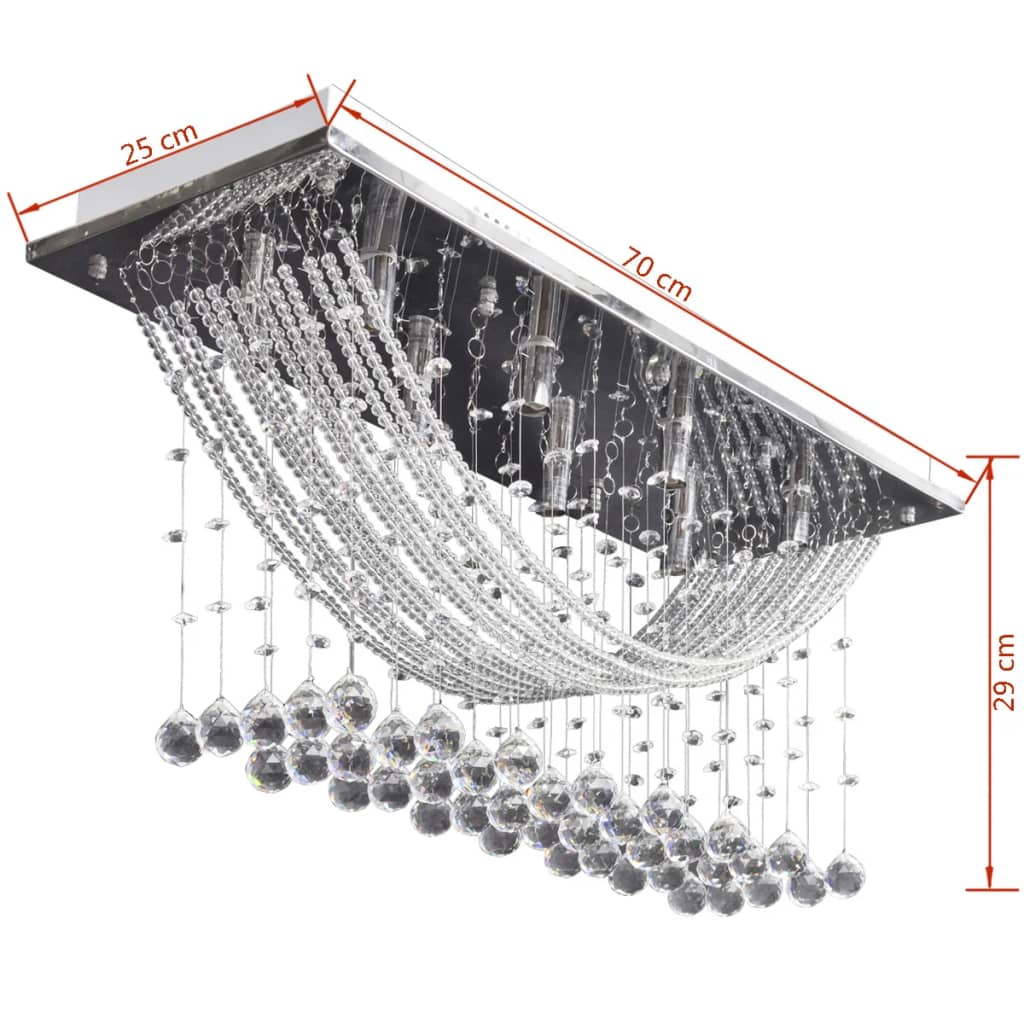 25 cm
70 cm
29 cm