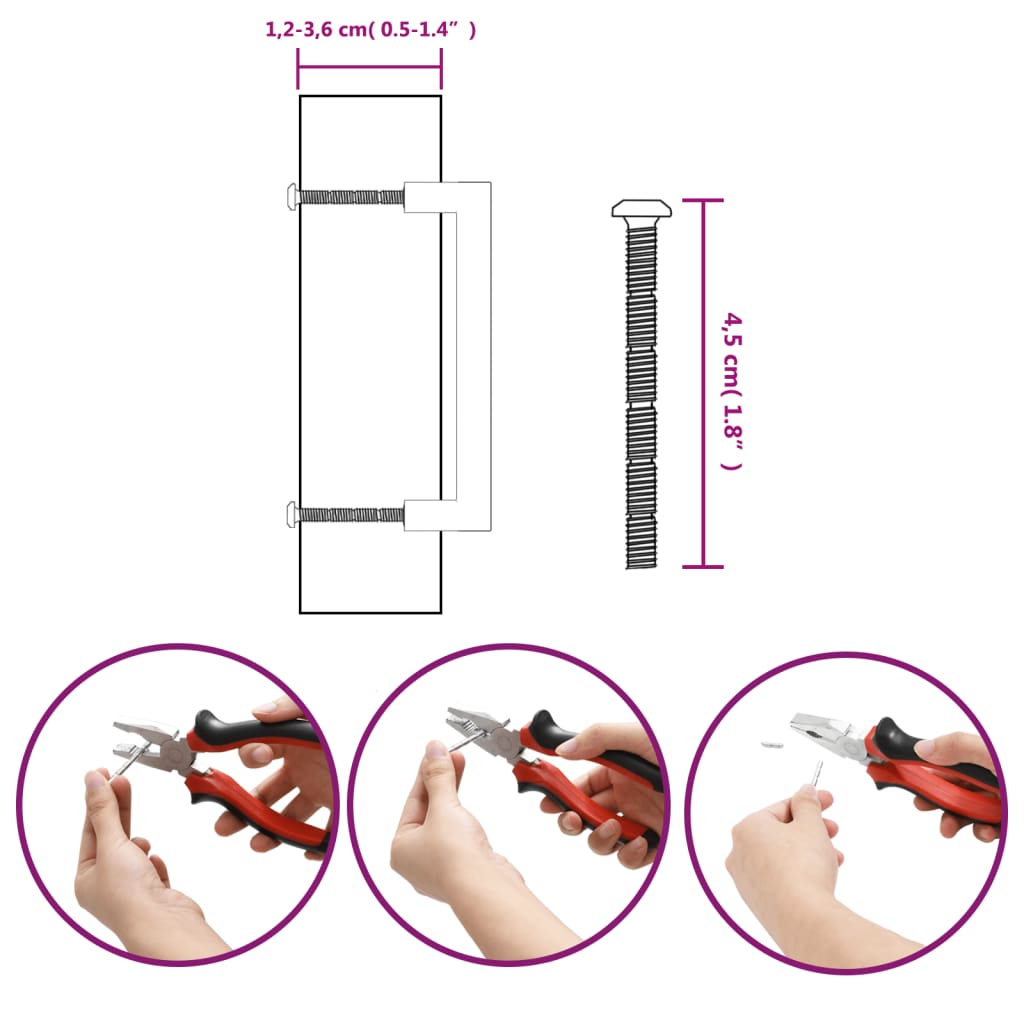 1,2-3,6 cm( 0.5-1.4” )

4,5 cm( 1.8” )