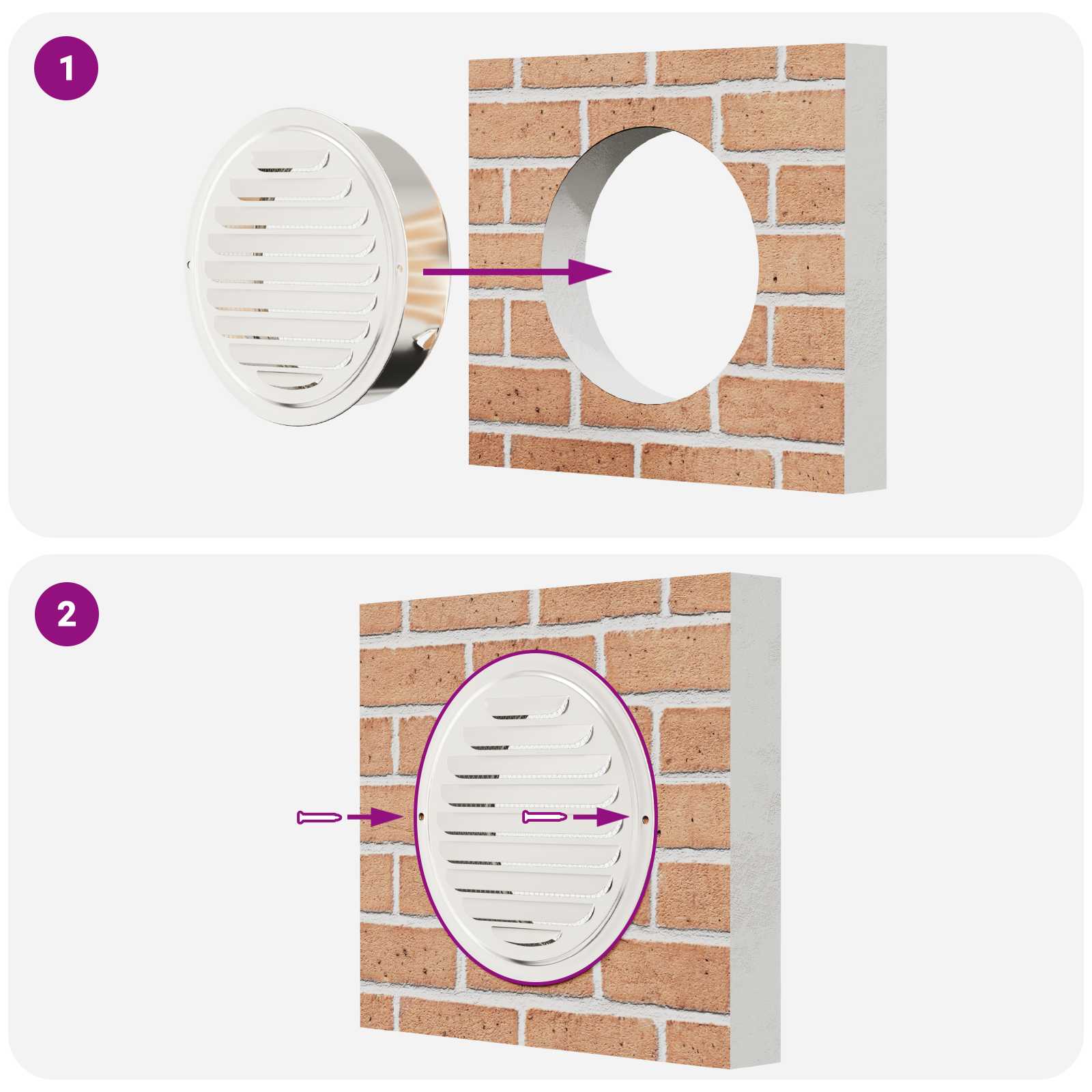 1

2