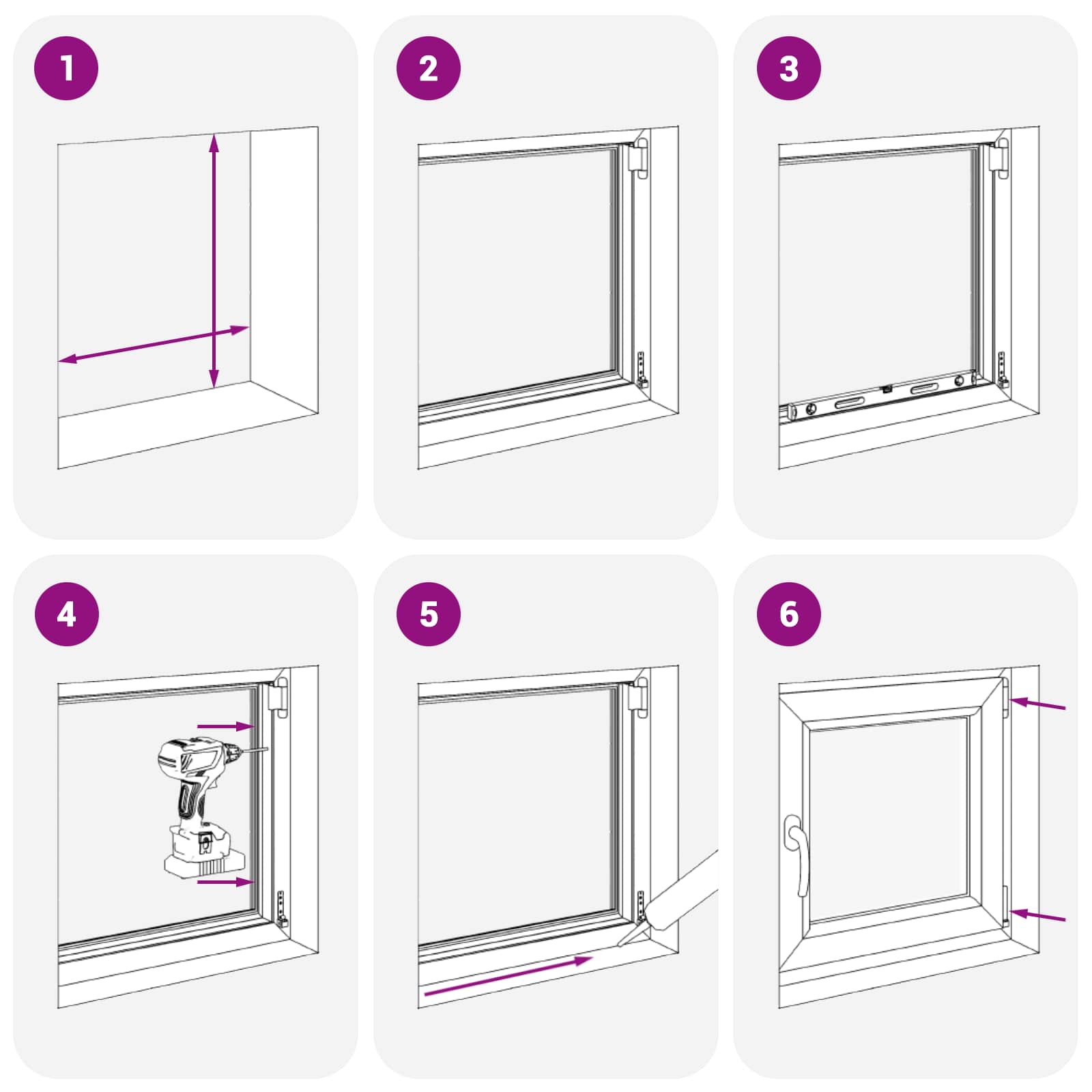 1

2

3

4

5

6