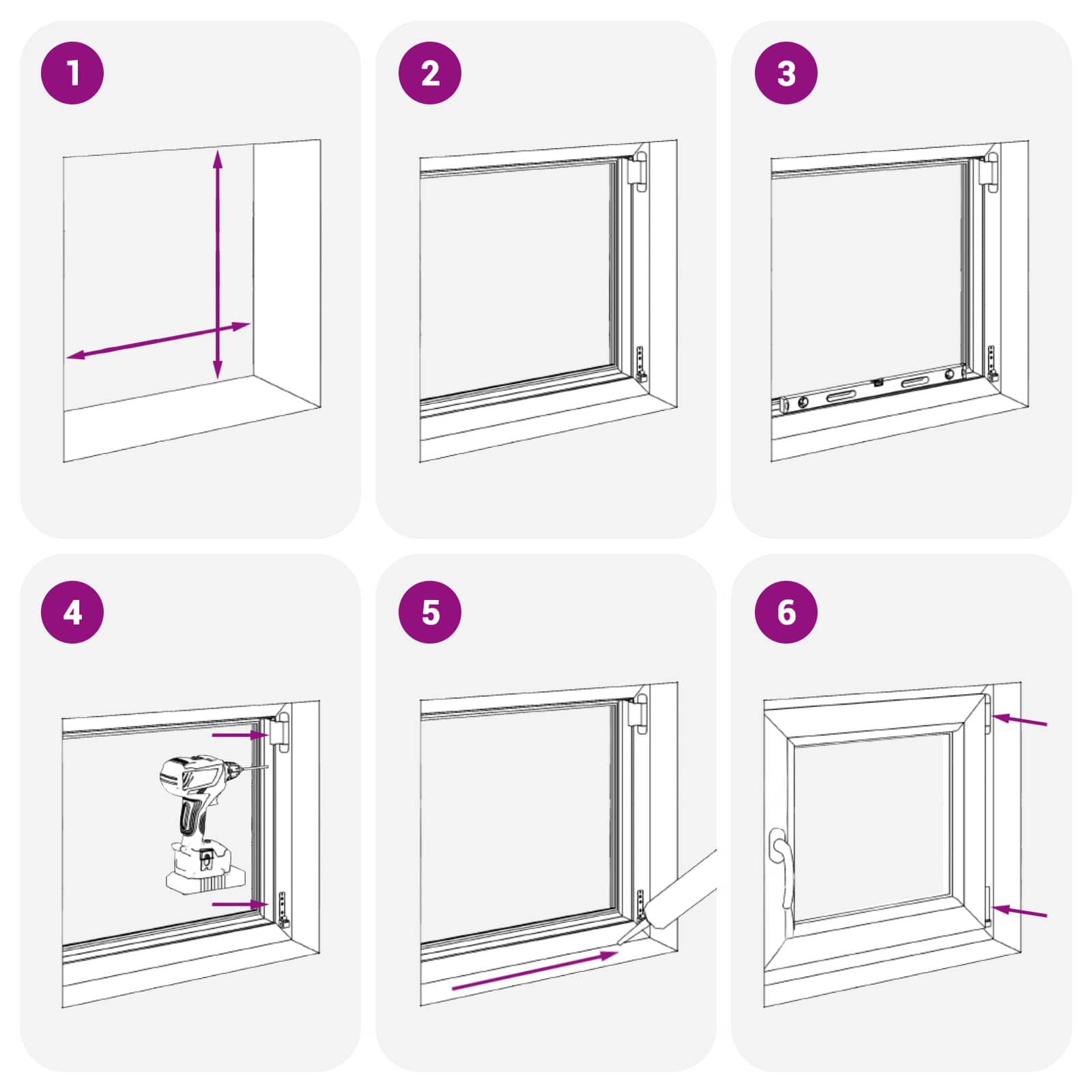 1

2

3

4

5

6