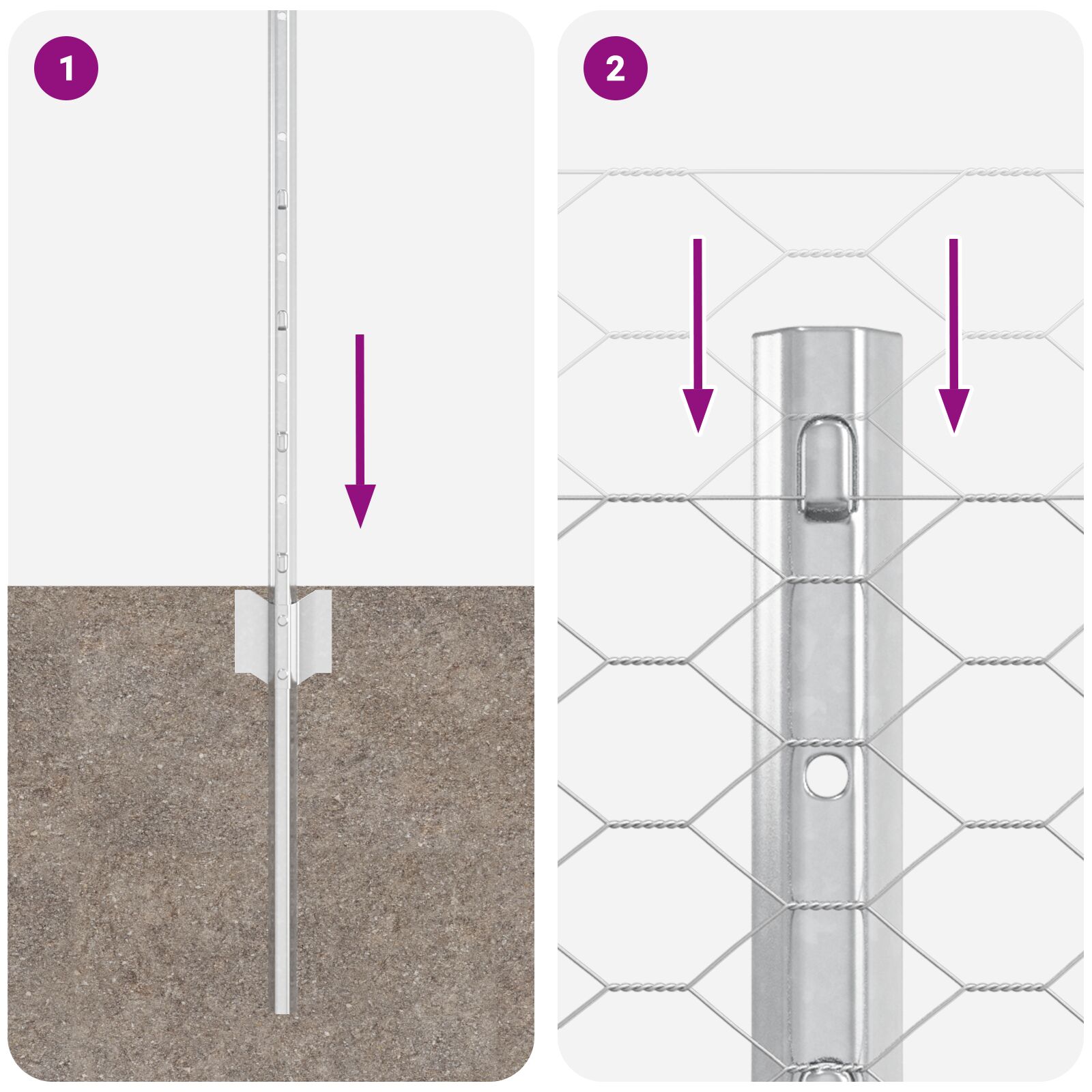 1

2