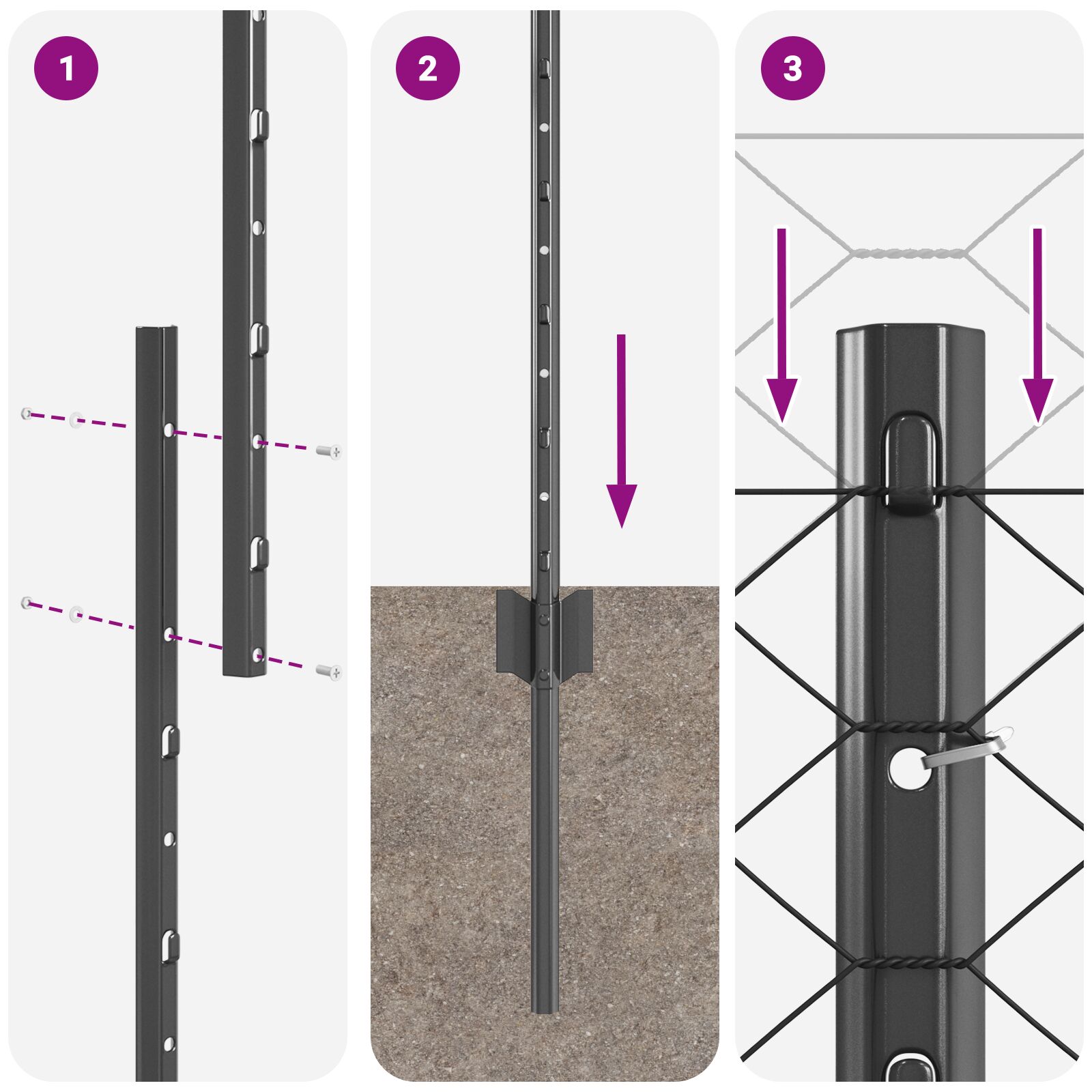 1

2

3