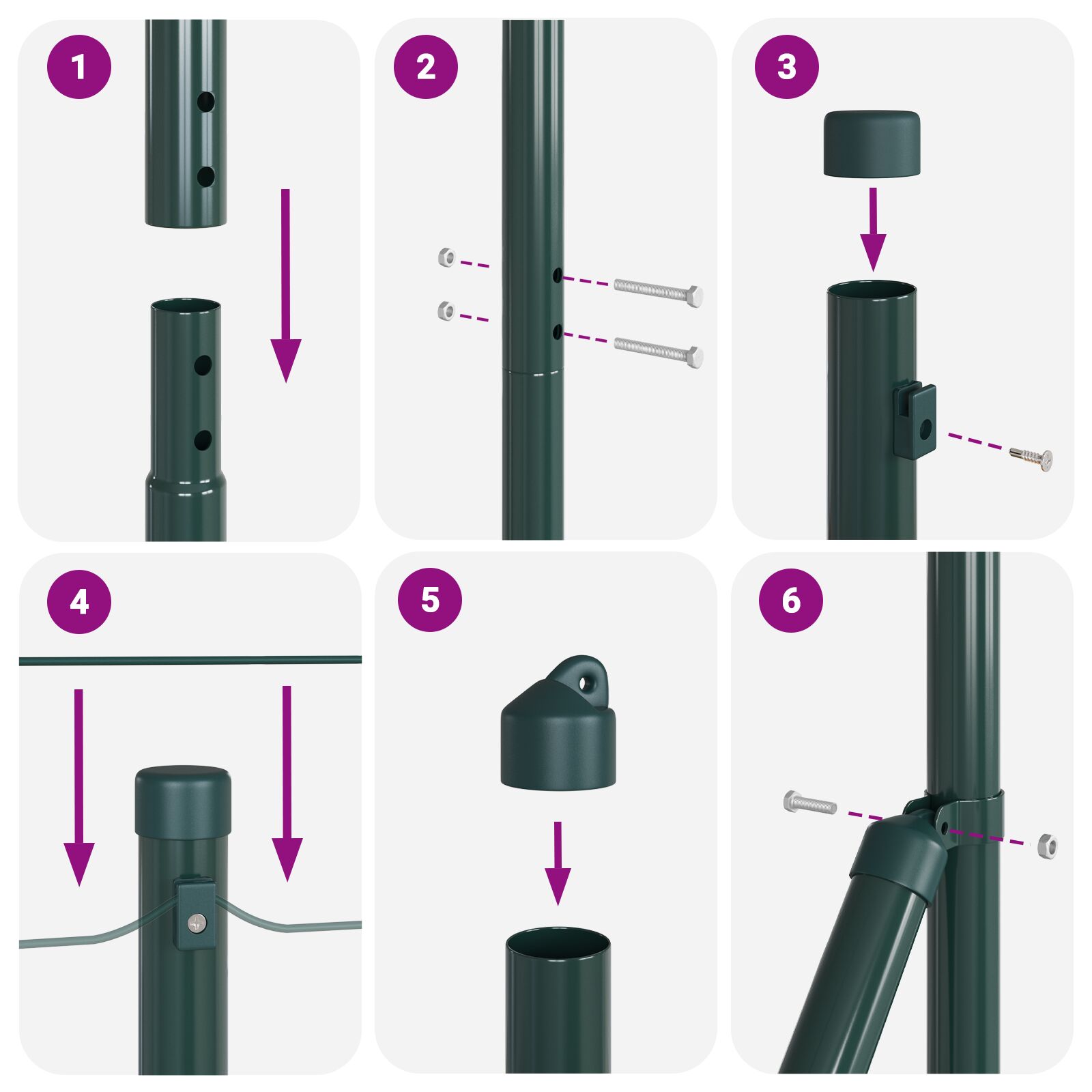 1

2

3

4

5

6