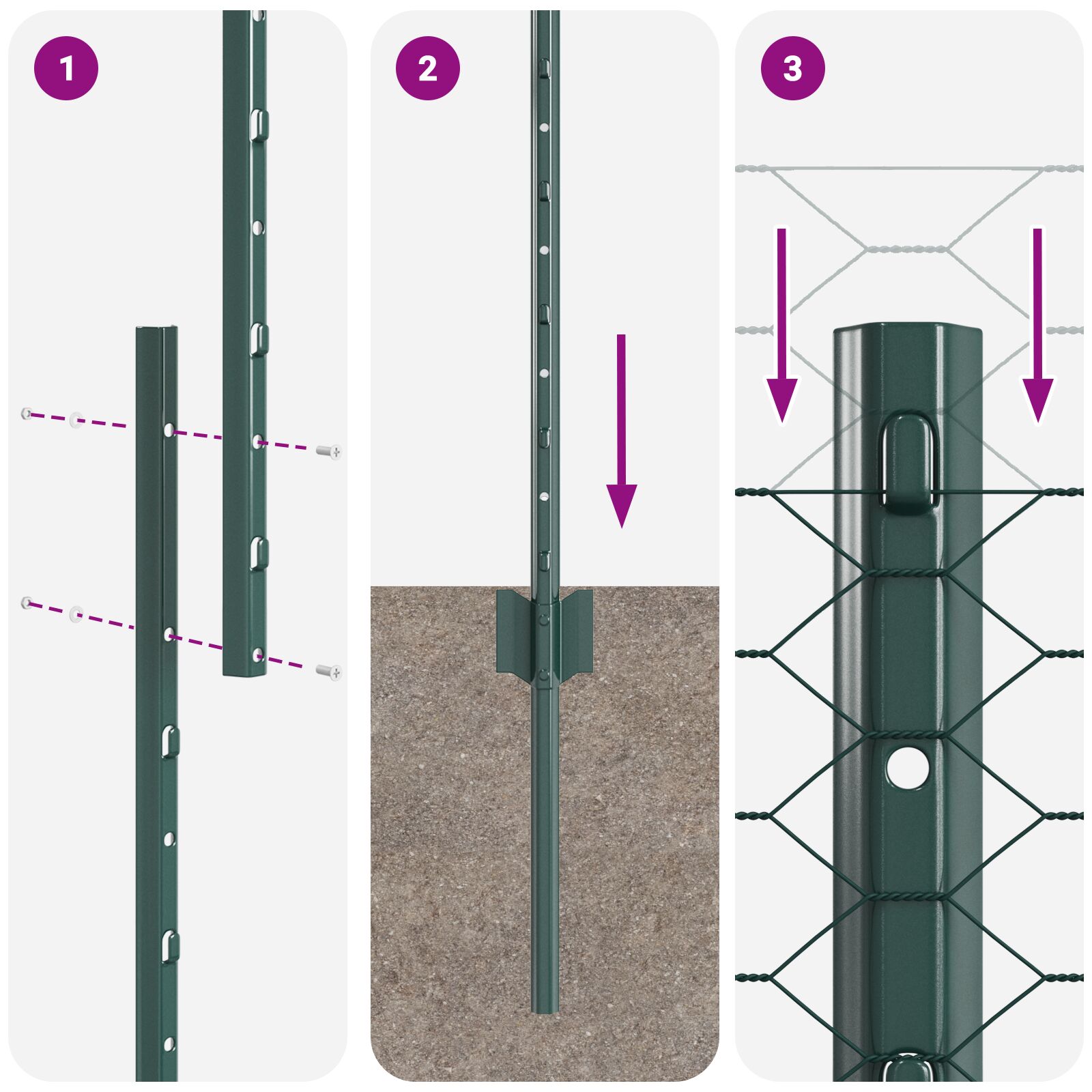 1

2

3