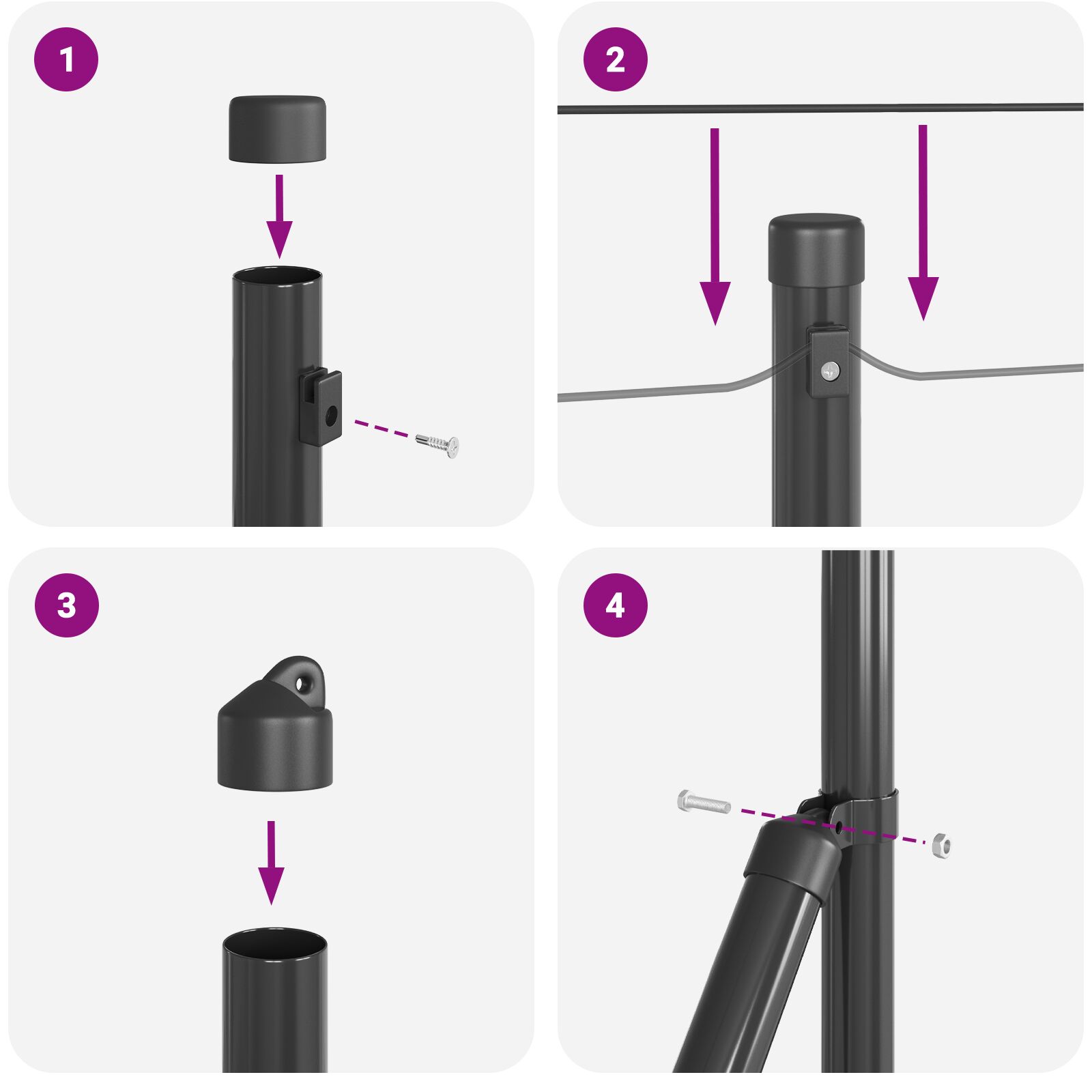 1

2

3

4