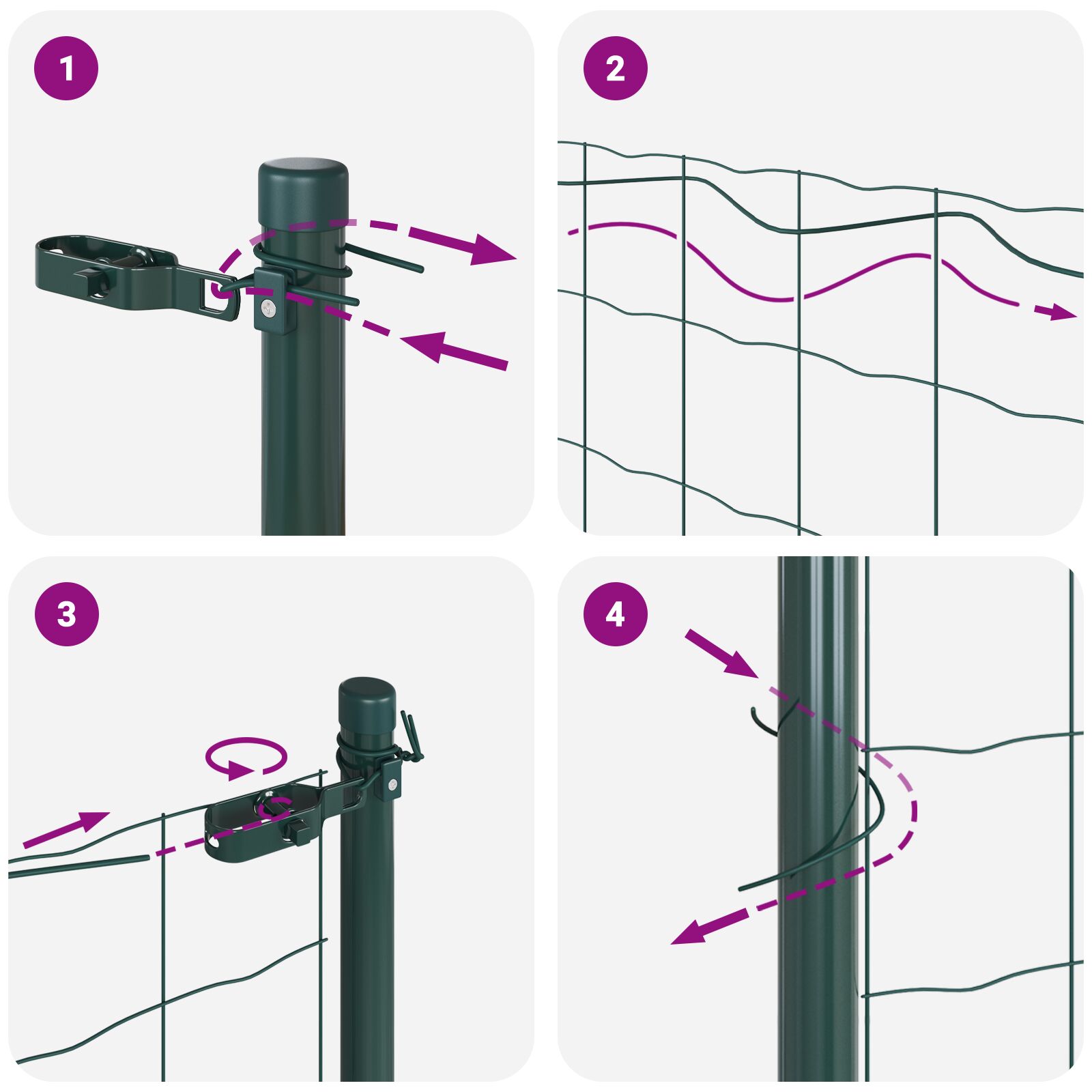 1

2

3

4